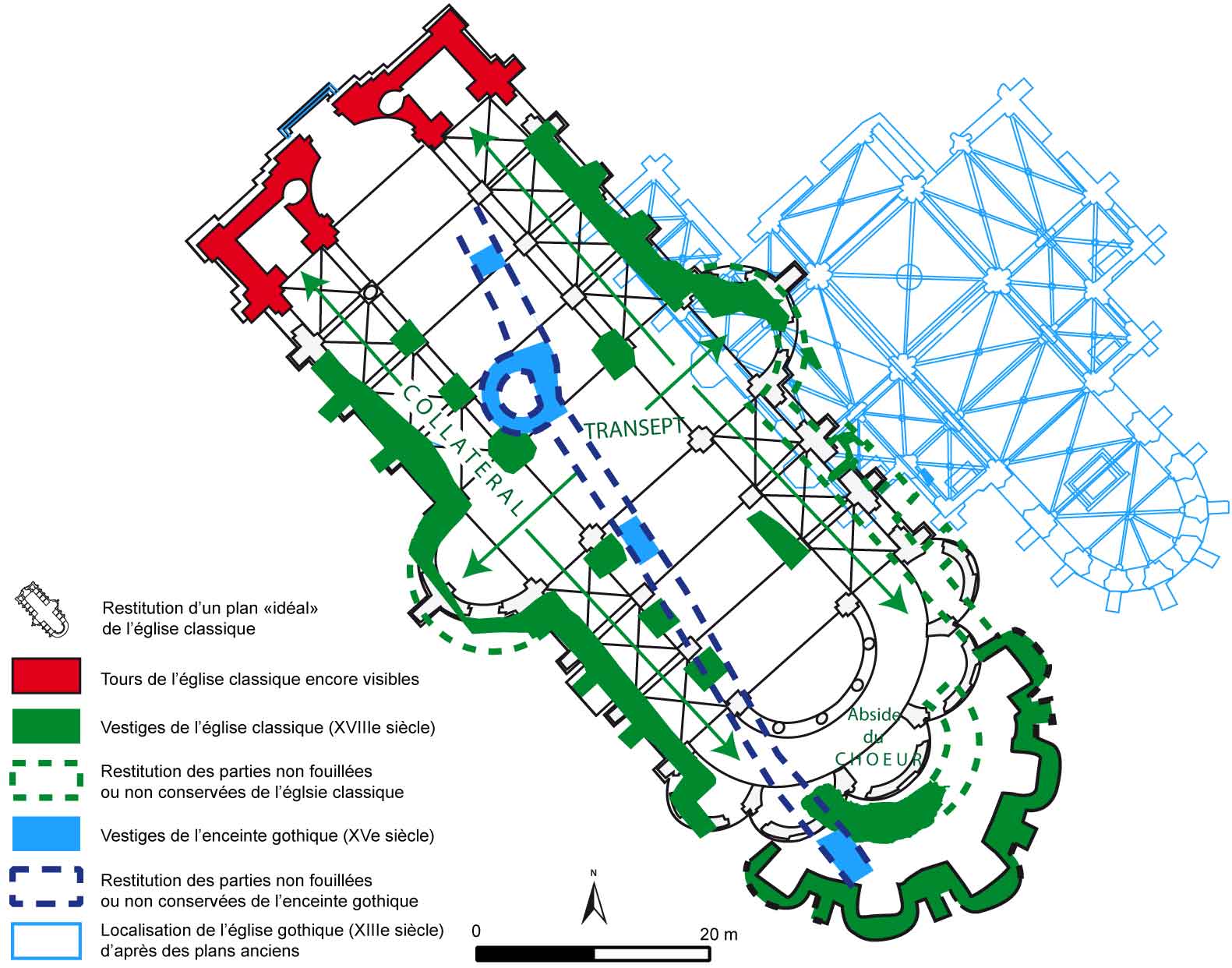 COLLATERAL

TRANSEPT

Abside du CHOEUR

Restitution d'un plan «idéal» de l'église classique

Tours de l'église classique encore visibles

Vestiges de l'église classique (XVIIIe siècle)

Restitution des parties non fouillées ou non conservées de l'églsie classique

Vestiges de l'enceinte gothique (XVe siècle)

Restitution des parties non fouillées ou non conservées de l'enceinte gothique

Localisation de l'église gothique (XIIIe siècle) d'après des plans anciens

N

0

20 m