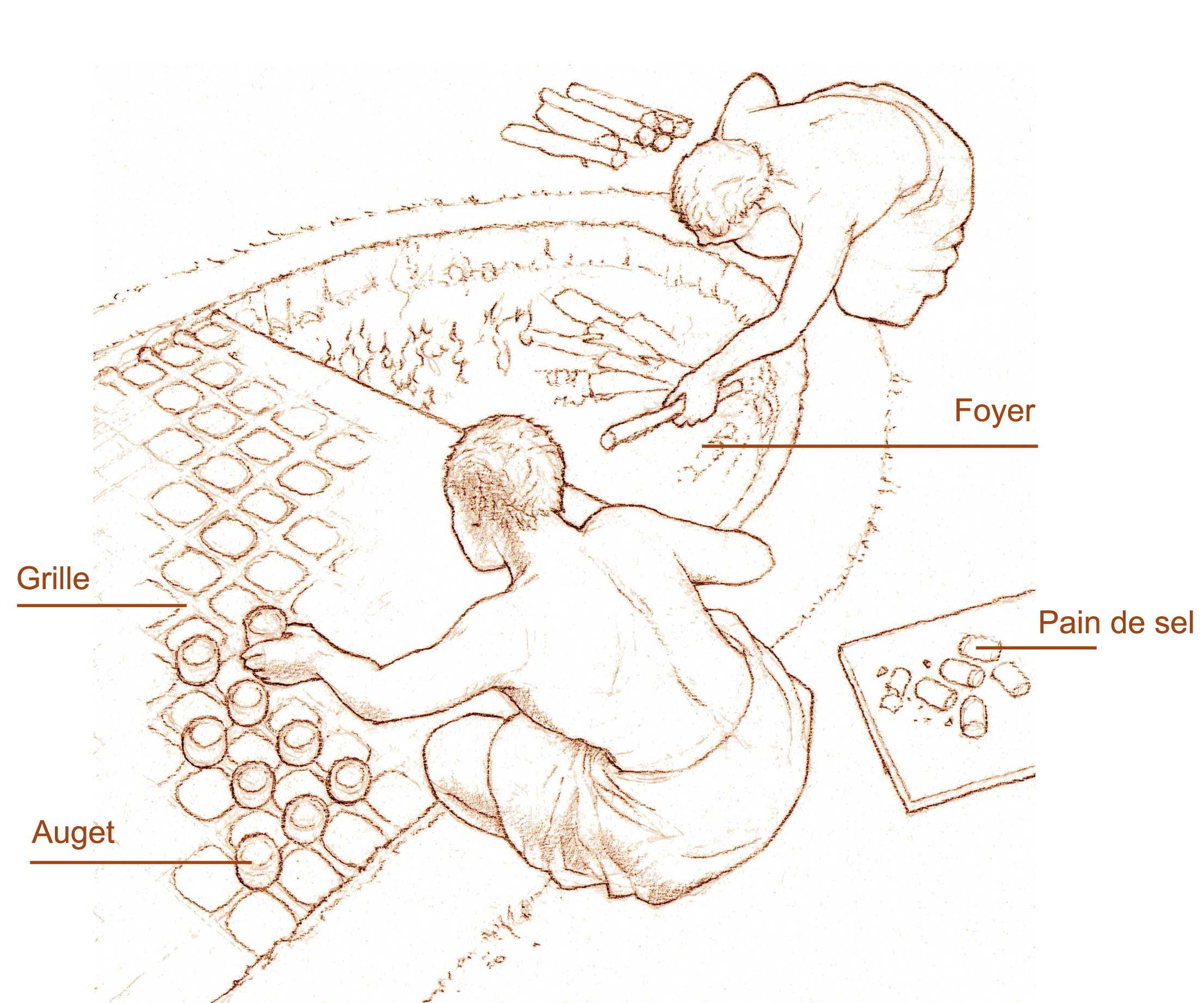 Foyer

Grille

Pain de sel

Auget